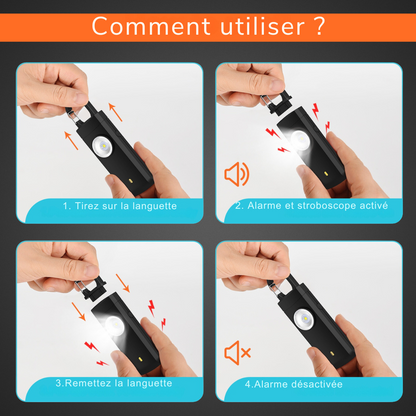 Comment utiliser ?

1. Tirez sur la languette

2. Alarme et stroboscope activé

3.Remettez la languette

4.Alarme désactivée